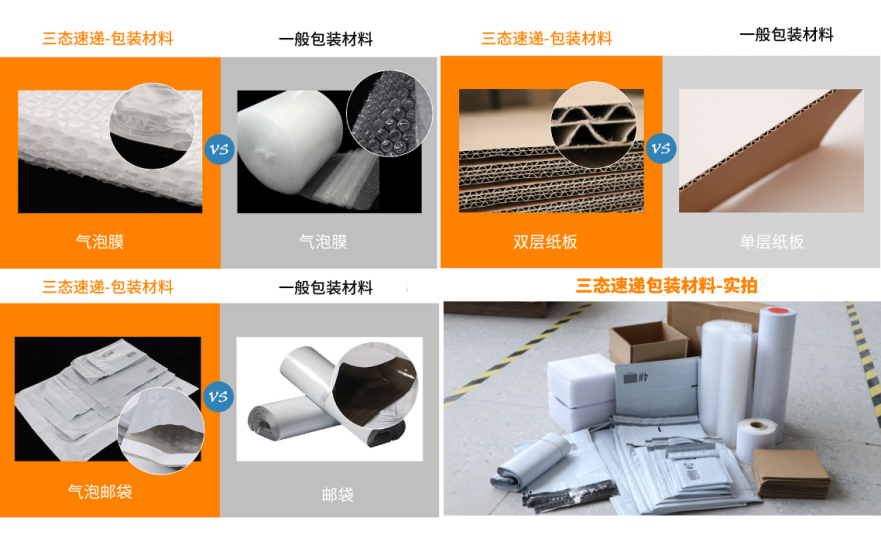 三态速递-包装材料

一般包装材料

VS

气泡膜

气泡膜

三态速递-包装材料

一般包装材料

VS

双层纸板

单层纸板

三态速递-包装材料

一般包装材料

VS

气泡邮袋

邮袋

三态速递包装材料-实拍